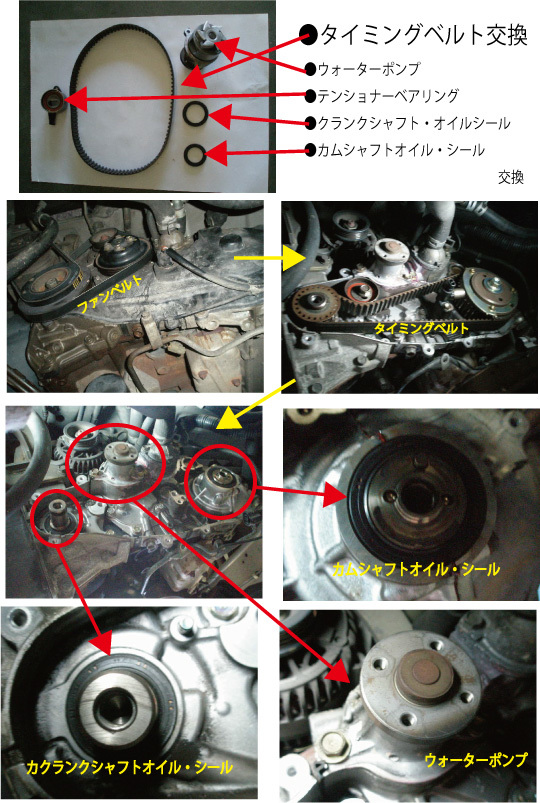 ●タイミングベルト交換

●ウォーターポンプ
●テンショナーベアリング
●クランクシャフト・オイルシール
●カムシャフトオイル・シール

交換

ファンベルト

タイミングベルト

カムシャフトオイル・シール

カクランクシャフトオイル・シール

ウォーターポンプ